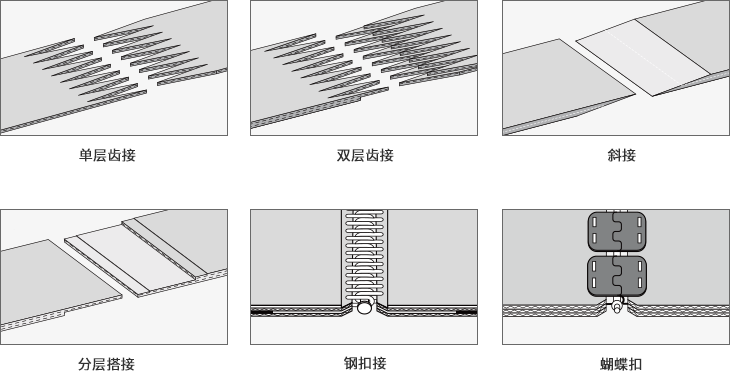 单层齿接

双层齿接

斜接

分层搭接

钢扣接

蝴蝶扣